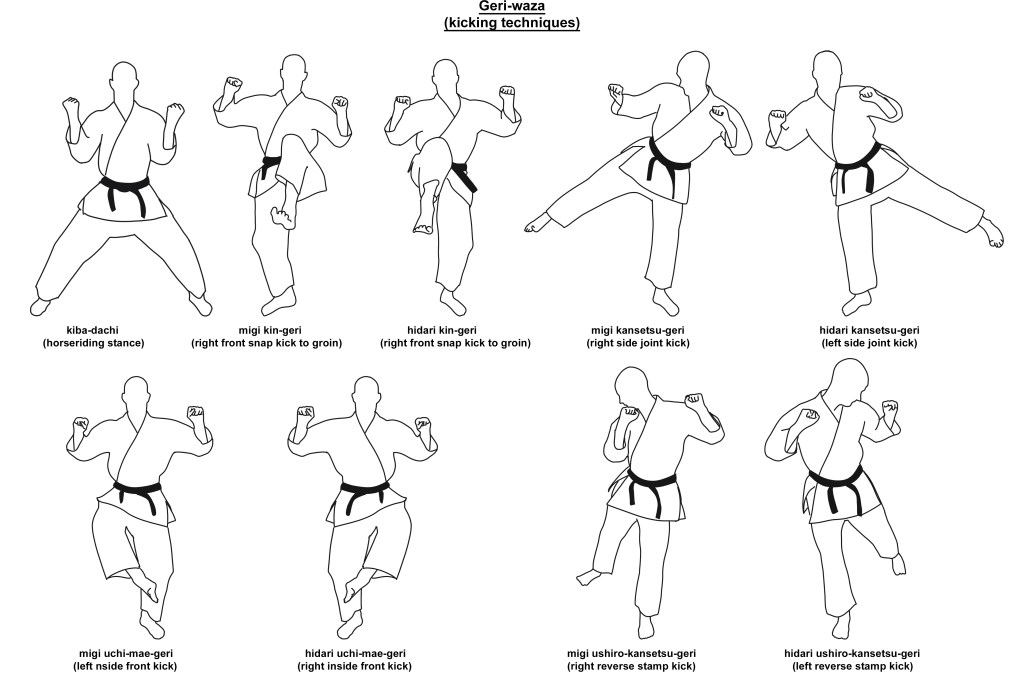 Geri-waza
(kicking techniques)

kiba-dachi
(horseriding stance)

migi kin-geri
(right front snap kick to groin)

hidari kin-geri
(right front snap kick to groin)

migi kansetsu-geri
(right side joint kick)

hidari kansetsu-geri
(left side joint kick)

migi uchi-mae-geri
(left nside front kick)

hidari uchi-mae-geri
(right inside front kick)

migi ushiro-kansetsu-geri
(right reverse stamp kick)

hidari ushiro-kansetsu-geri
(left reverse stamp kick)